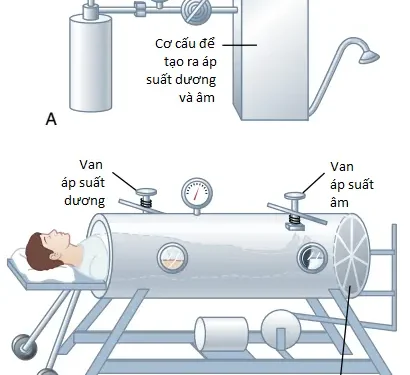 Cơ cấu để tạo ra áp suất dương và âm

A

Van áp suất dương

Van áp suất âm